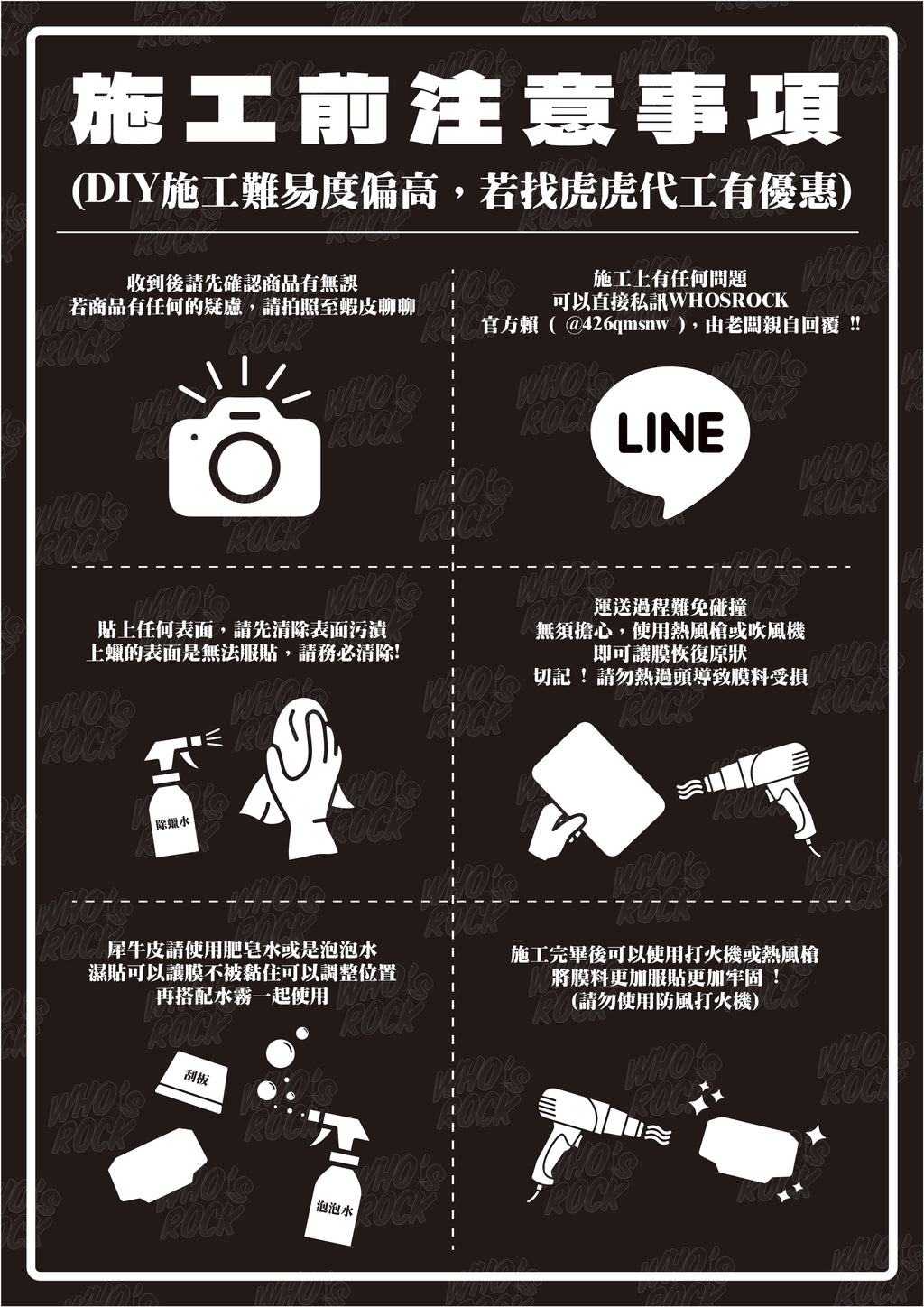 施工前注意事項

(DIY施工難易度偏高，若找虎虎代工有優惠)

收到後請先確認商品有無誤
若商品有任何的疑慮，請拍照至蝦皮聊聊

施工上有任何問題
可以直接私訊WHOSROCK
官方賴 ( @426qmsnw )，由老闆親自回覆 !!

LINE

貼上任何表面，請先清除表面污漬
上蠟的表面是無法服貼，請務必清除!

除蠟水

運送過程難免碰撞
無須擔心，使用熱風槍或吹風機
即可讓膜恢復原狀
切記 ! 請勿熱過頭導致膜料受損

犀牛皮請使用肥皂水或是泡泡水
濕貼可以讓膜不被黏住可以調整位置
再搭配水霧一起使用

刮板

泡泡水

施工完畢後可以使用打火機或熱風槍
將膜料更加服貼更加牢固 !
(請勿使用防風打火機)

WHO's ROCK